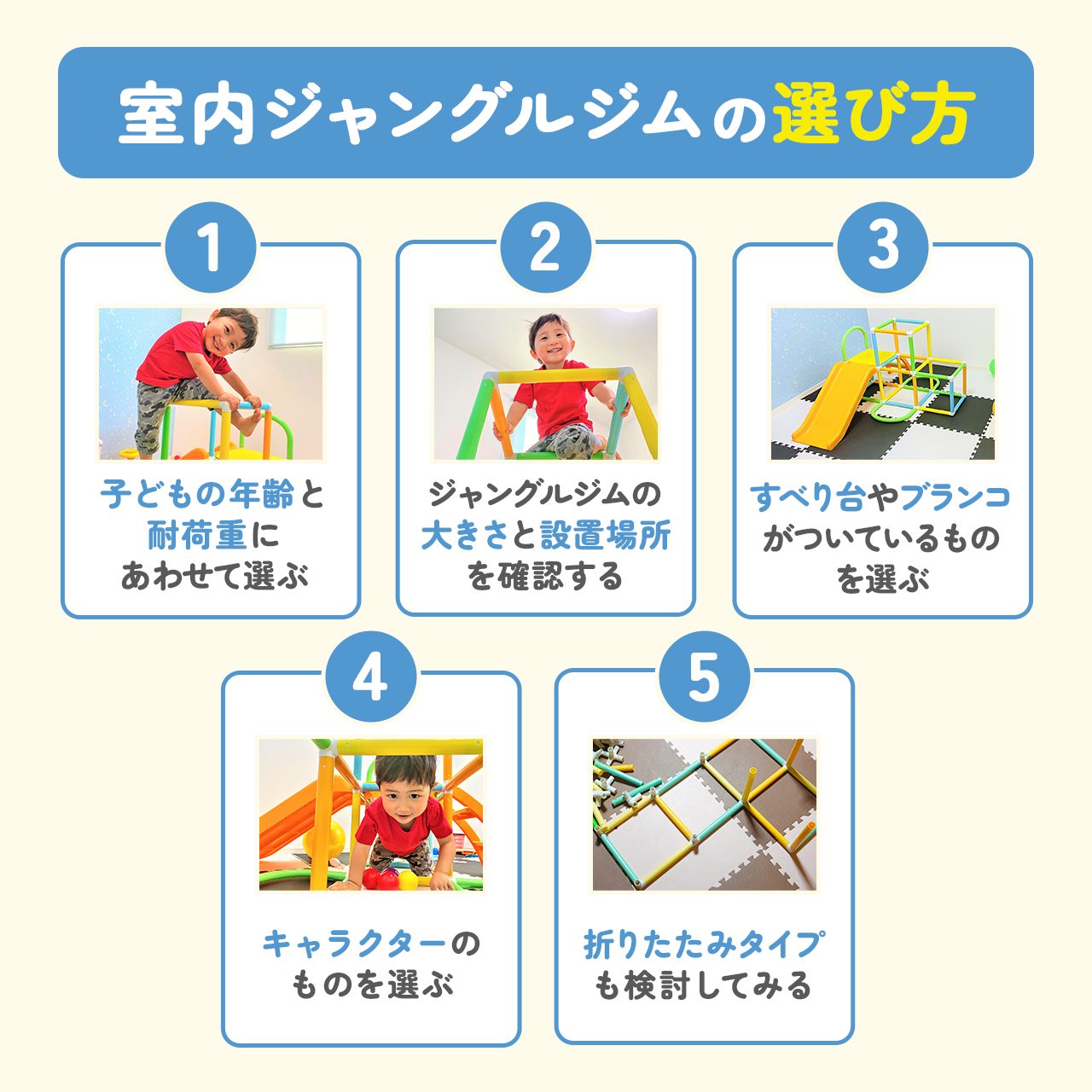 室内ジャングルジムの選び方

1
子どもの年齢と耐荷重にあわせて選ぶ

2
ジャングルジムの大きさと設置場所を確認する

3
すべり台やブランコがついているものを選ぶ

4
キャラクターのものを選ぶ

5
折りたたみタイプも検討してみる