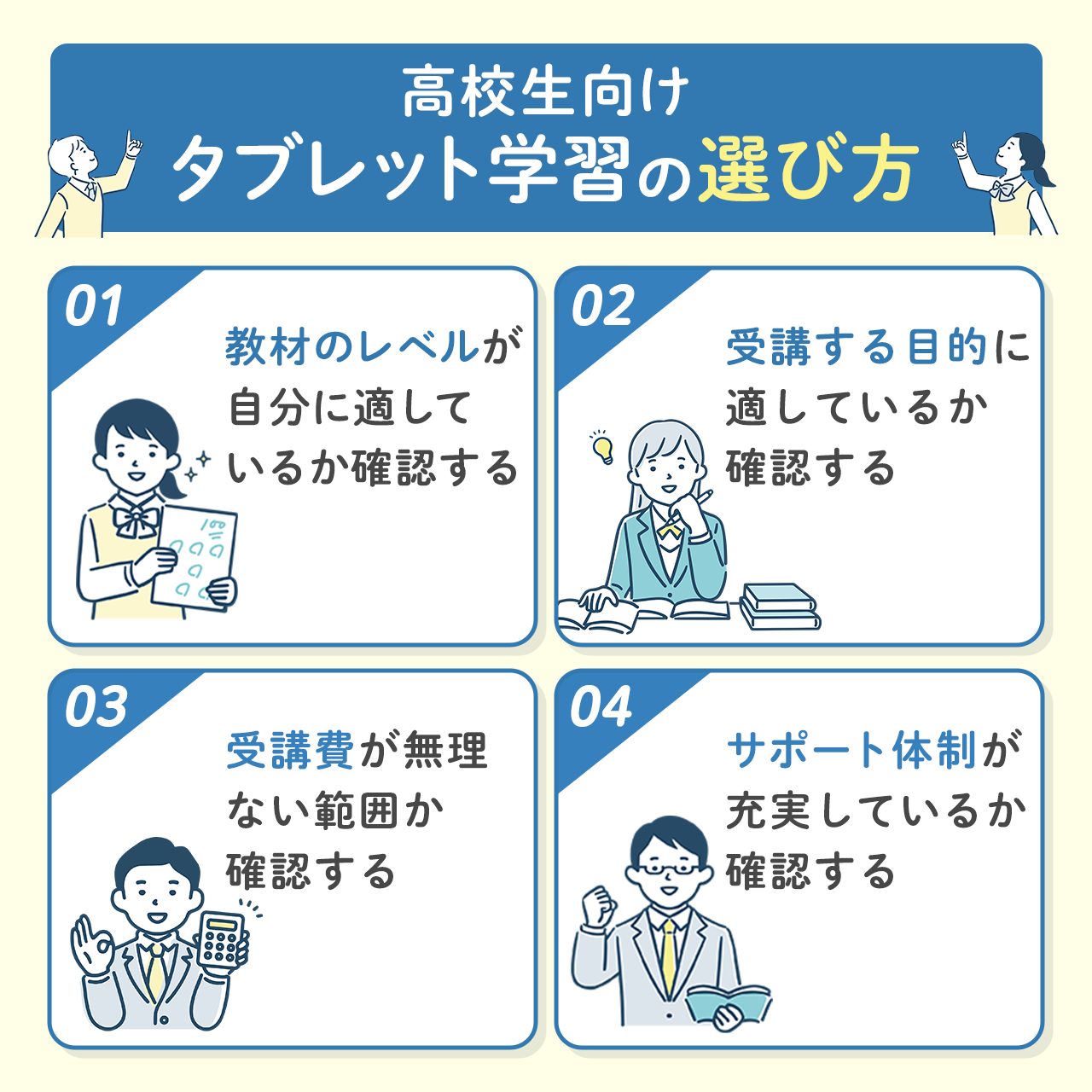 高校生向け
タブレット学習の選び方

01
教材のレベルが自分に適しているか確認する

02
受講する目的に適しているか確認する

03
受講費が無理ない範囲か確認する

04
サポート体制が充実しているか確認する