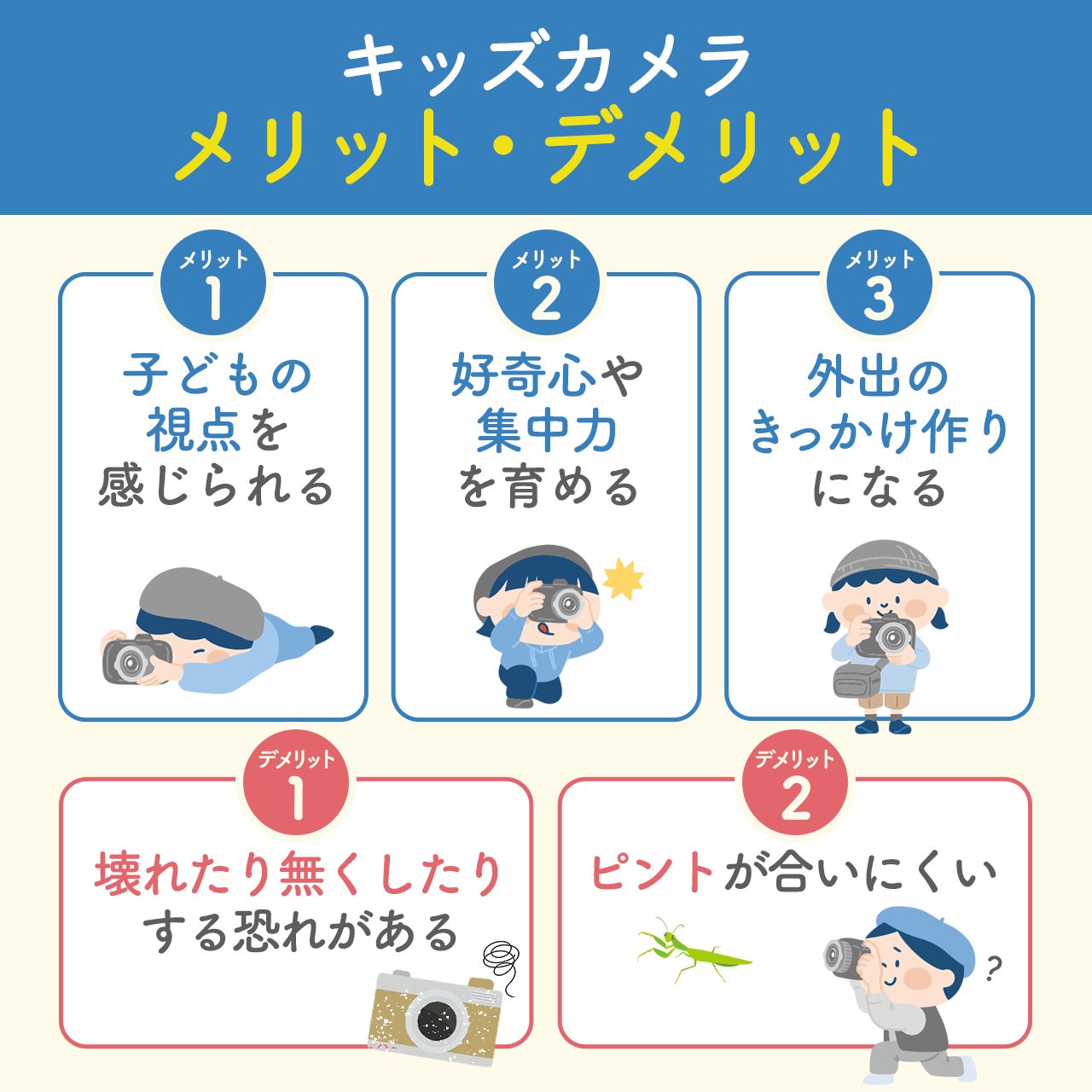 キッズカメラ
メリット・デメリット

メリット
1
子どもの視点を感じられる

メリット
2
好奇心や集中力を育める

メリット
3
外出のきっかけ作りになる

デメリット
1
壊れたり無くしたりする恐れがある

デメリット
2
ピントが合いにくい

?