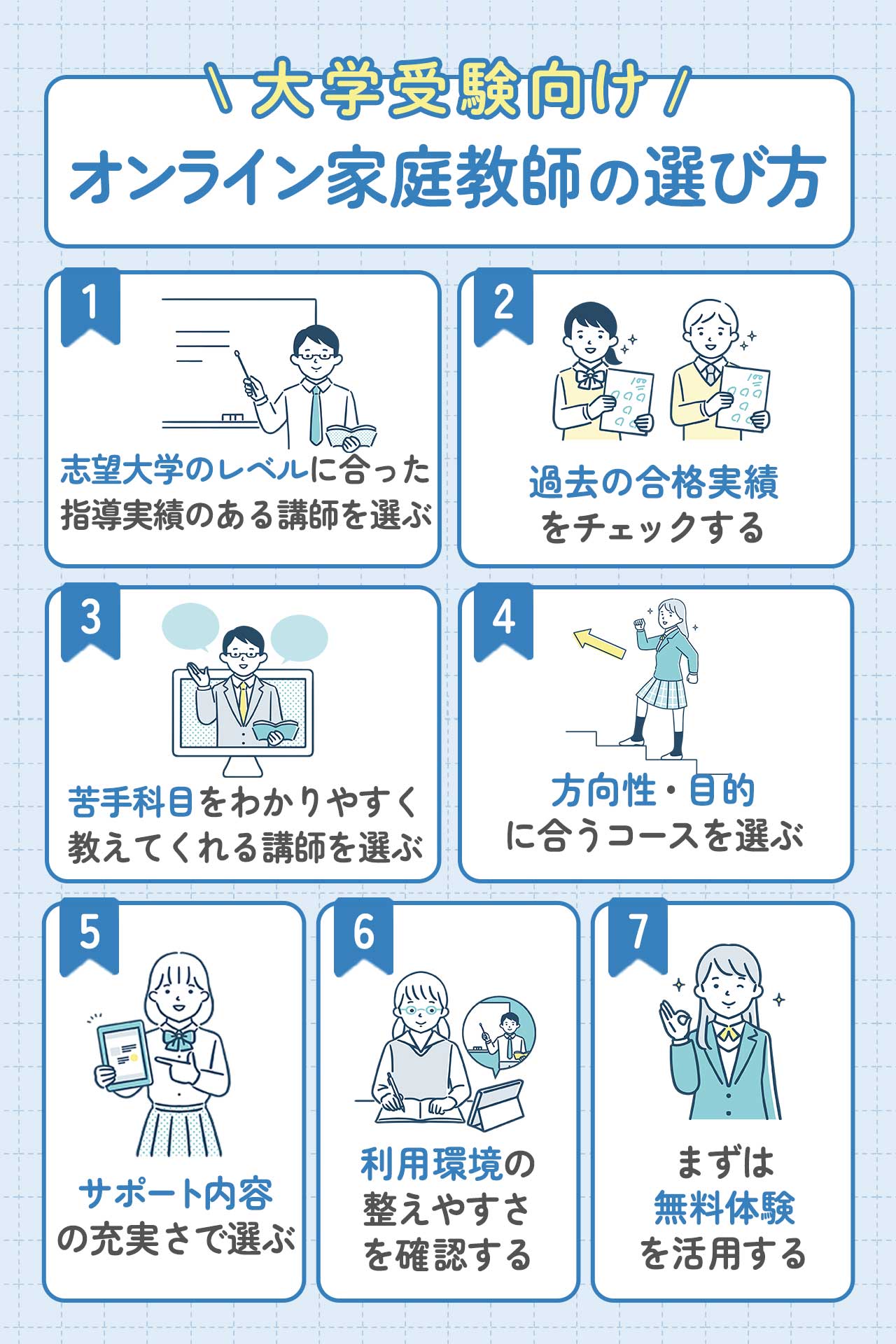 \ 大学受験向け /
オンライン家庭教師の選び方

1
志望大学のレベルに合った指導実績のある講師を選ぶ

2
過去の合格実績をチェックする

3
苦手科目をわかりやすく教えてくれる講師を選ぶ

4
方向性・目的に合うコースを選ぶ

5
サポート内容の充実さで選ぶ

6
利用環境の整えやすさを確認する

7
まずは無料体験を活用する